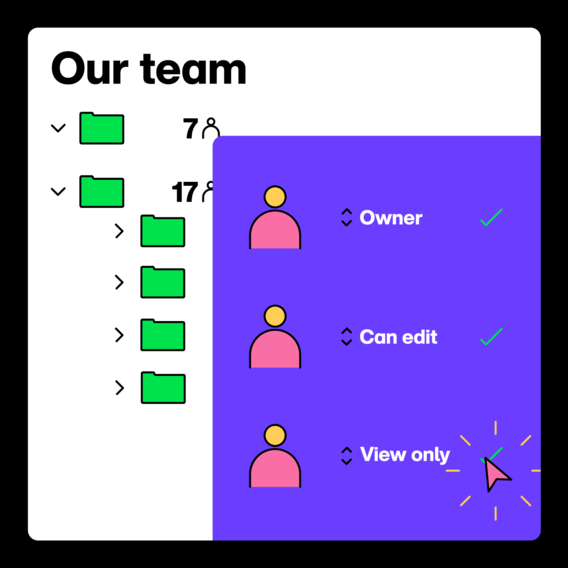 Our team

7

17

Owner

Can edit

View only