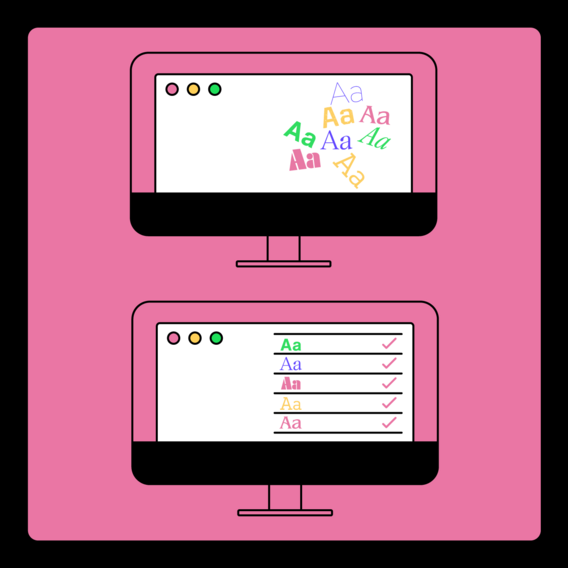 Aa
Aa Aa
Aa Aa Aa
Aa Aa

Aa
Aa
Aa
Aa
Aa