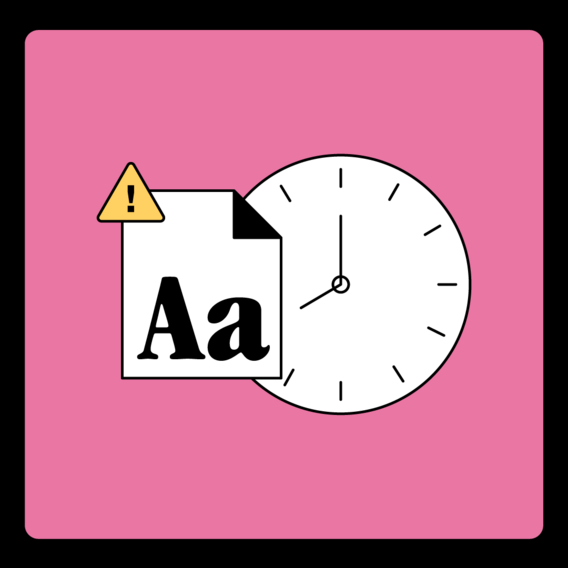 !
Aa